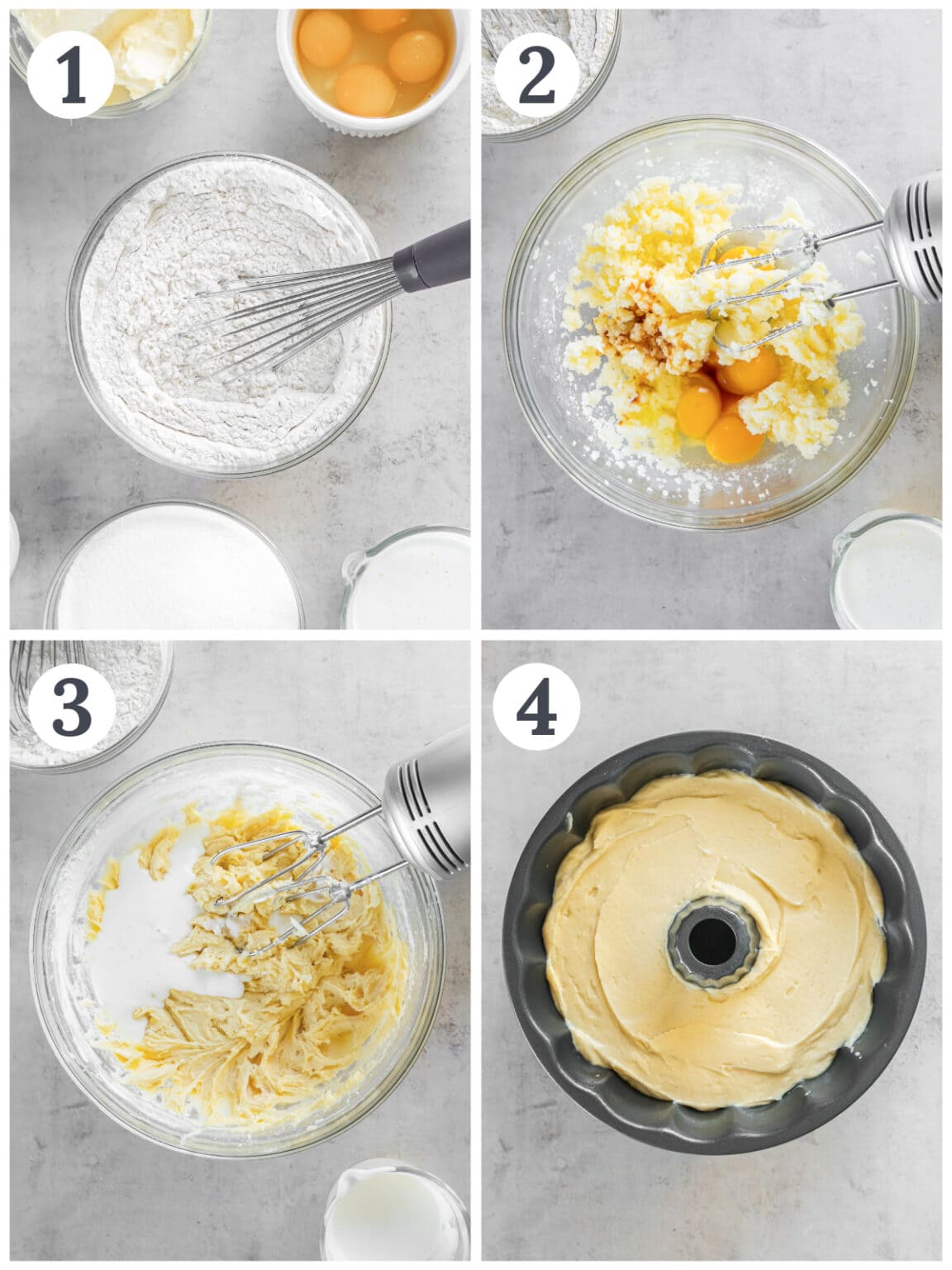 1

2

3

4