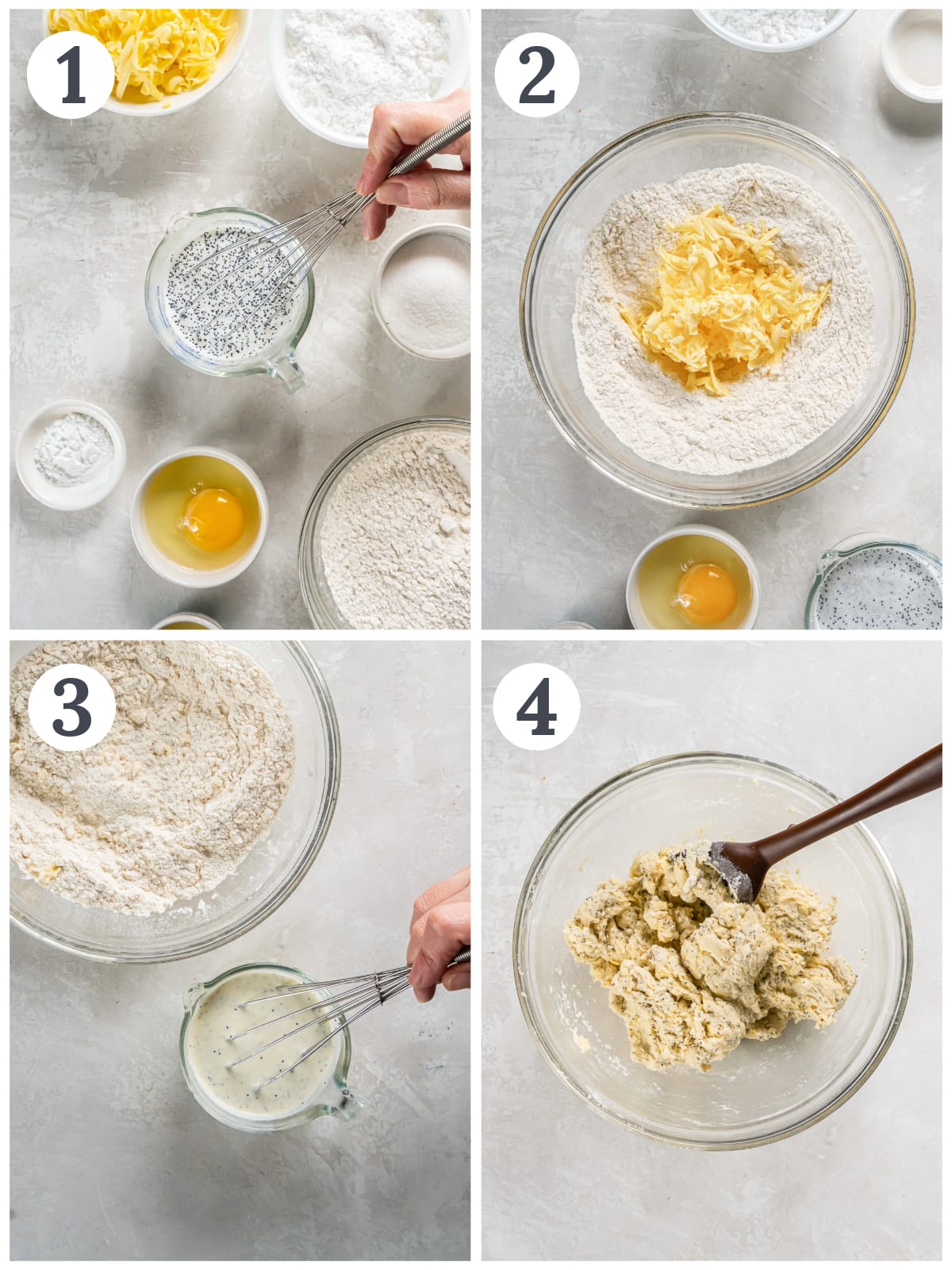 1

2

3

4