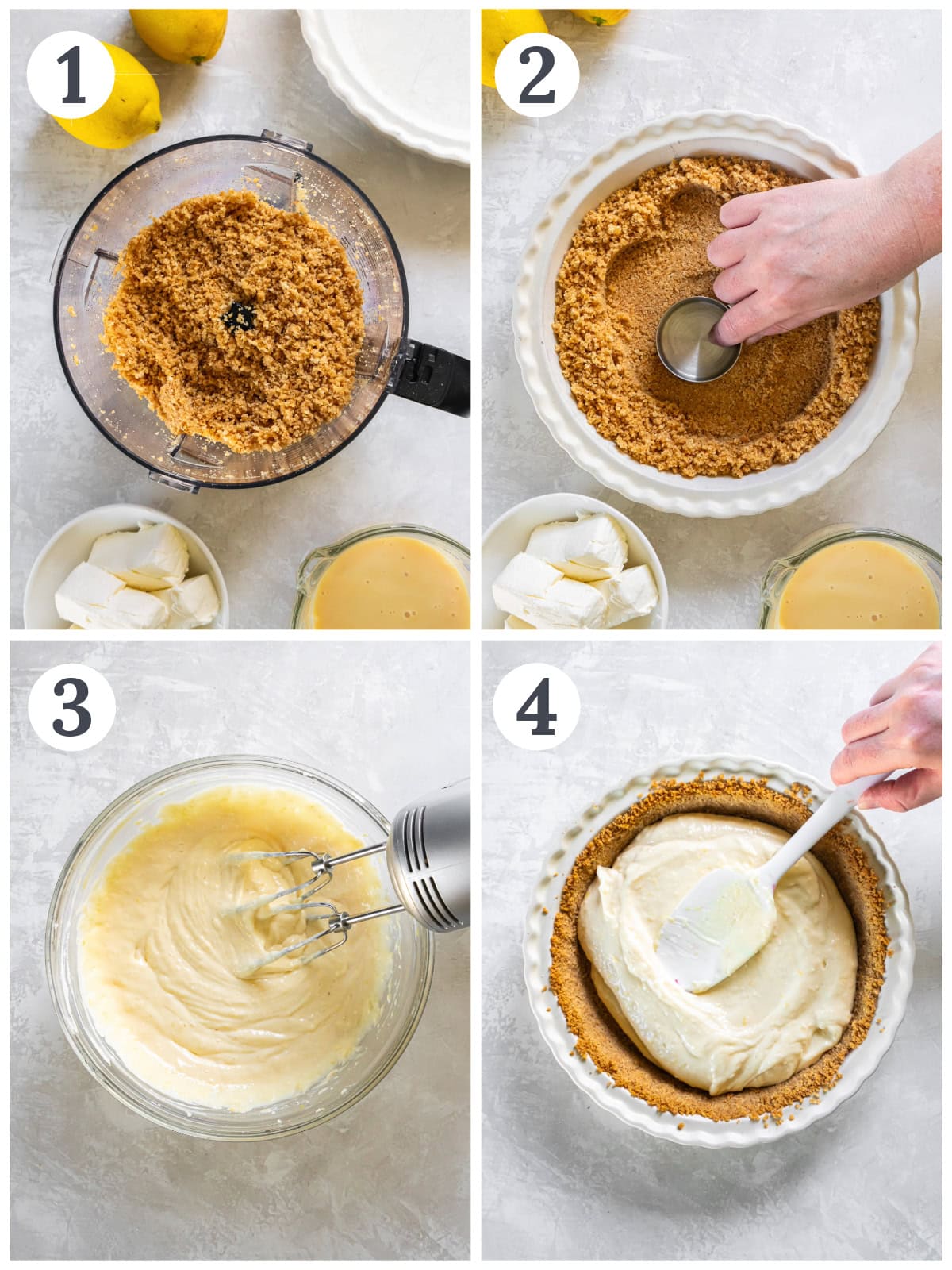 1

2

3

4