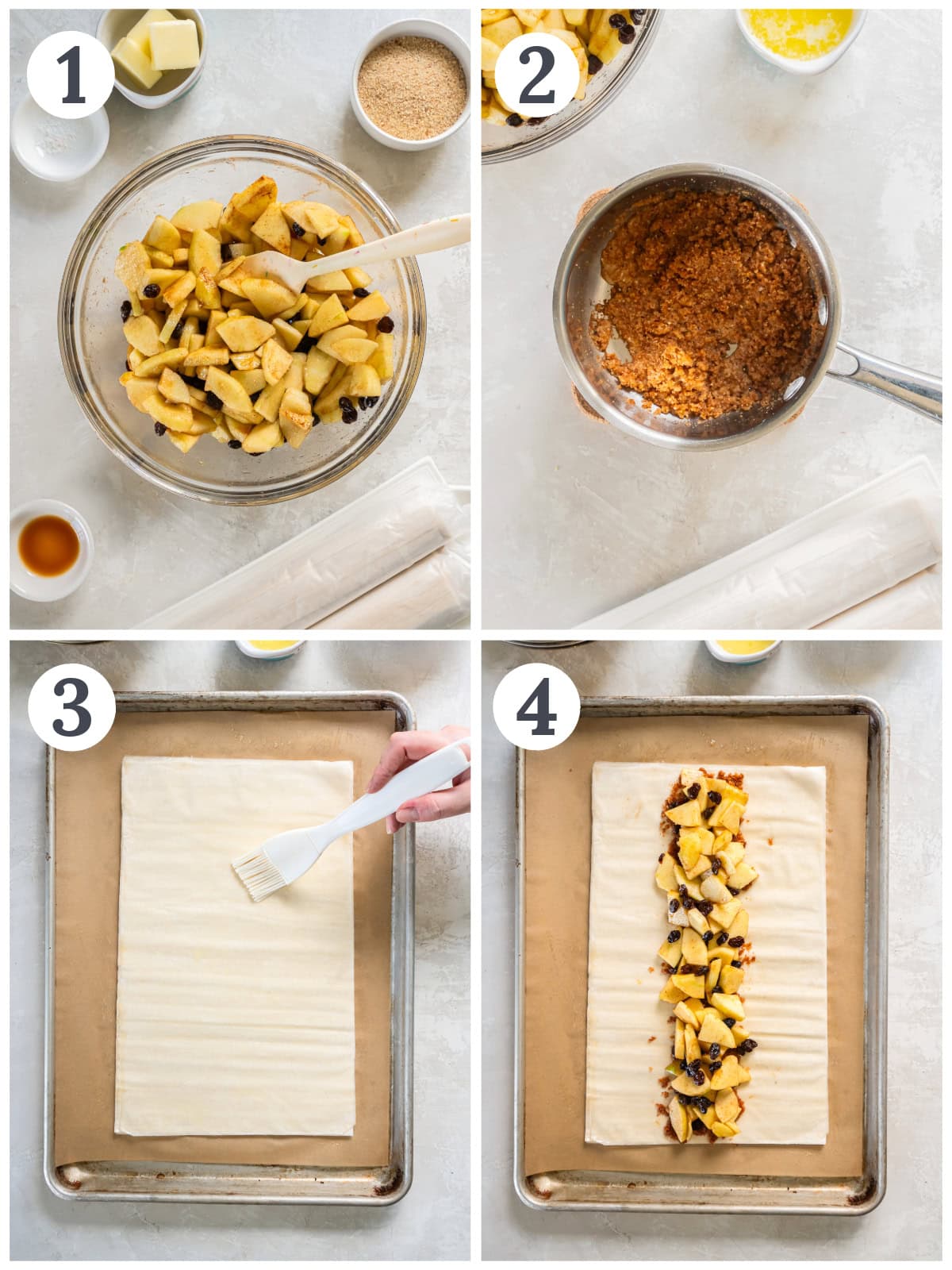 1

2

3

4