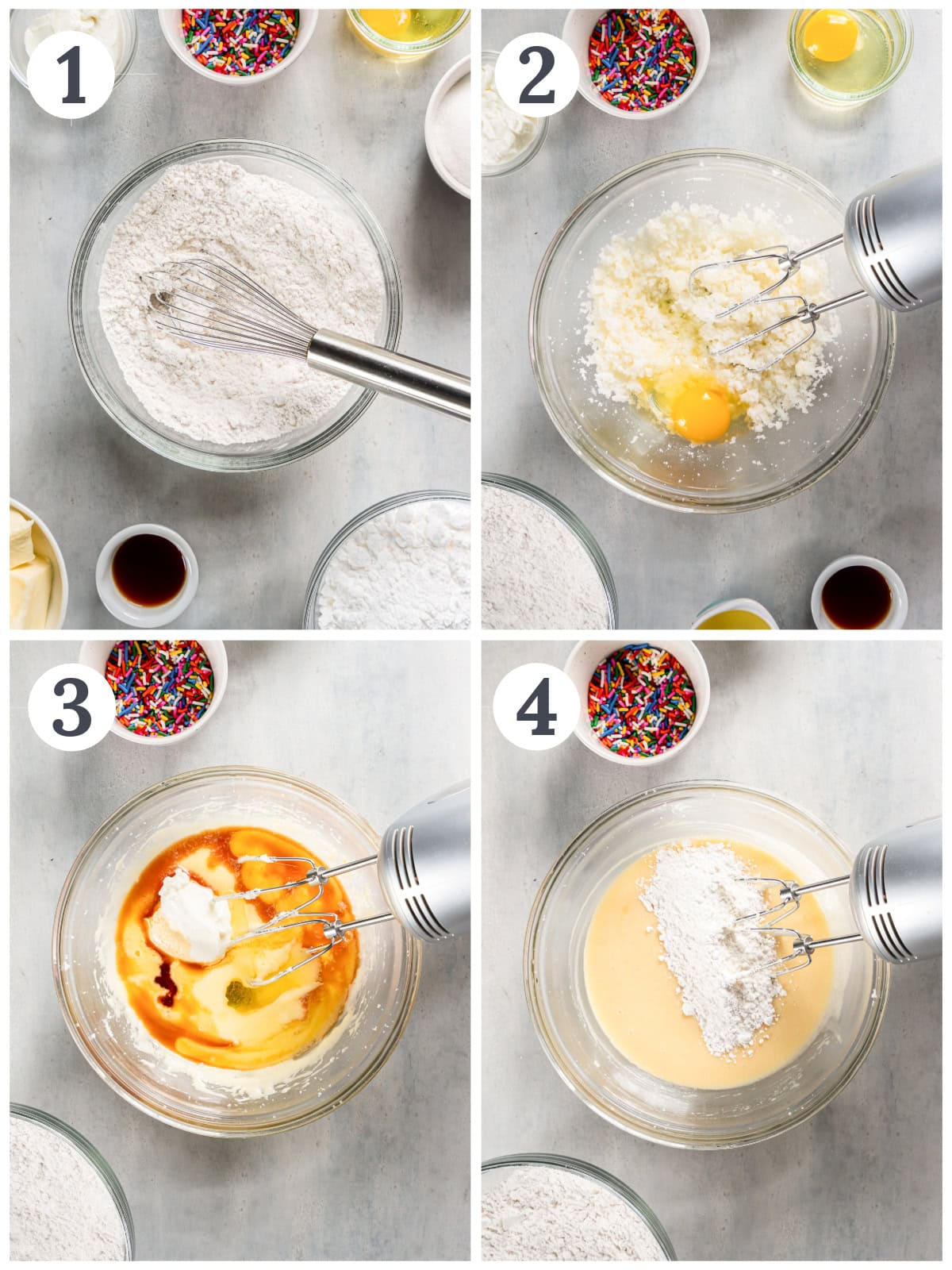 1

2

3

4