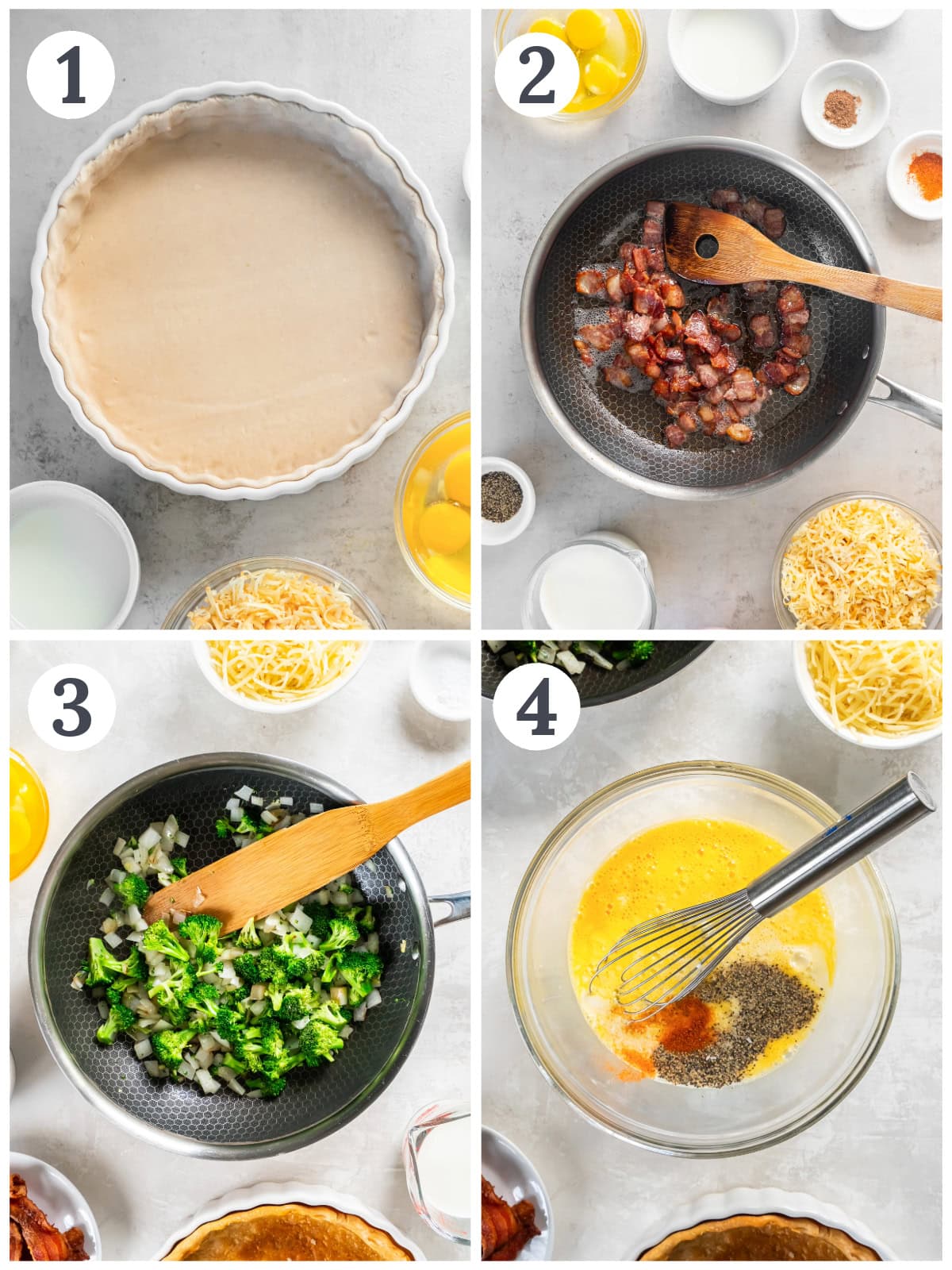 1

2

3

4