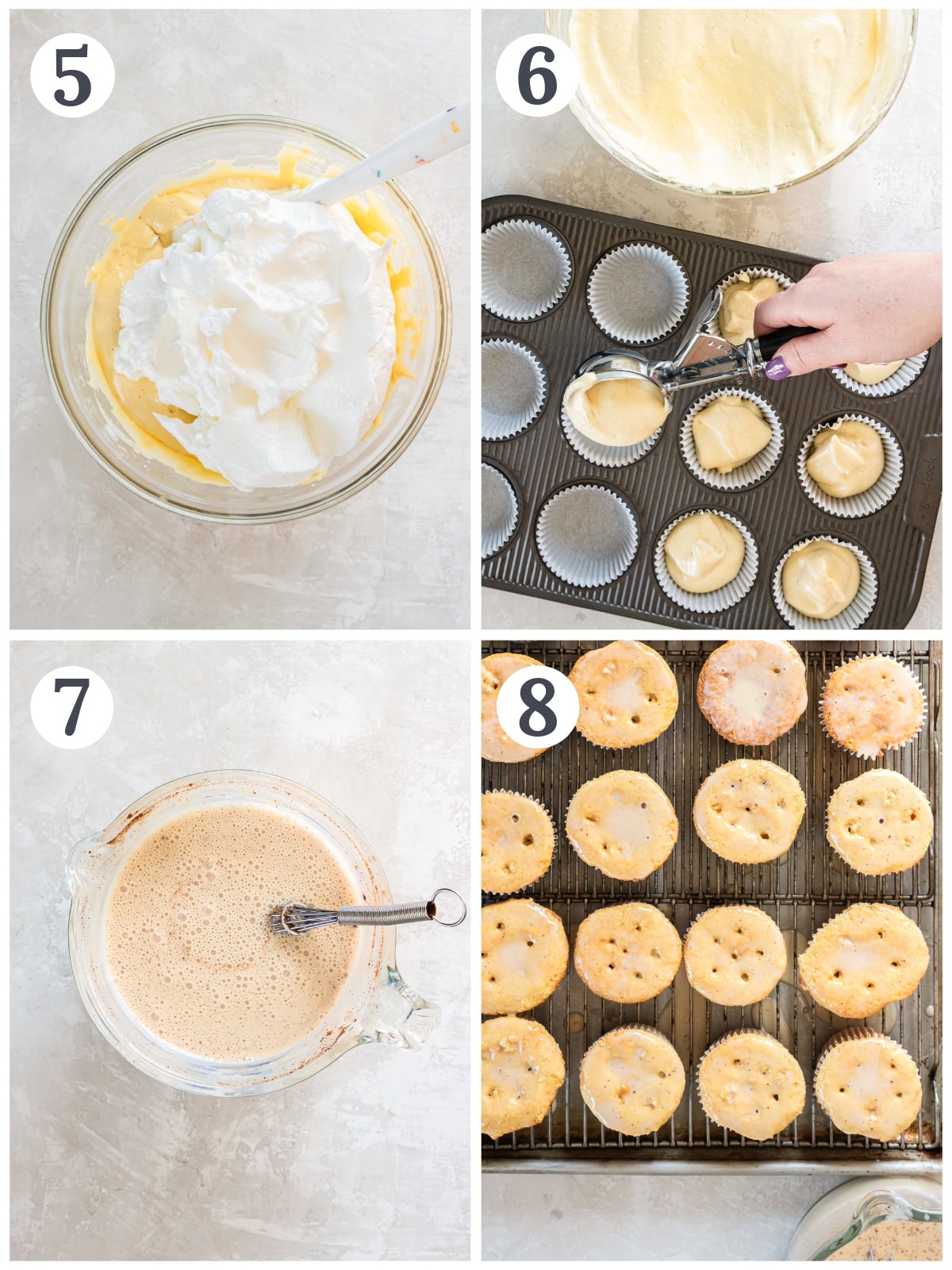 5

6

7

8