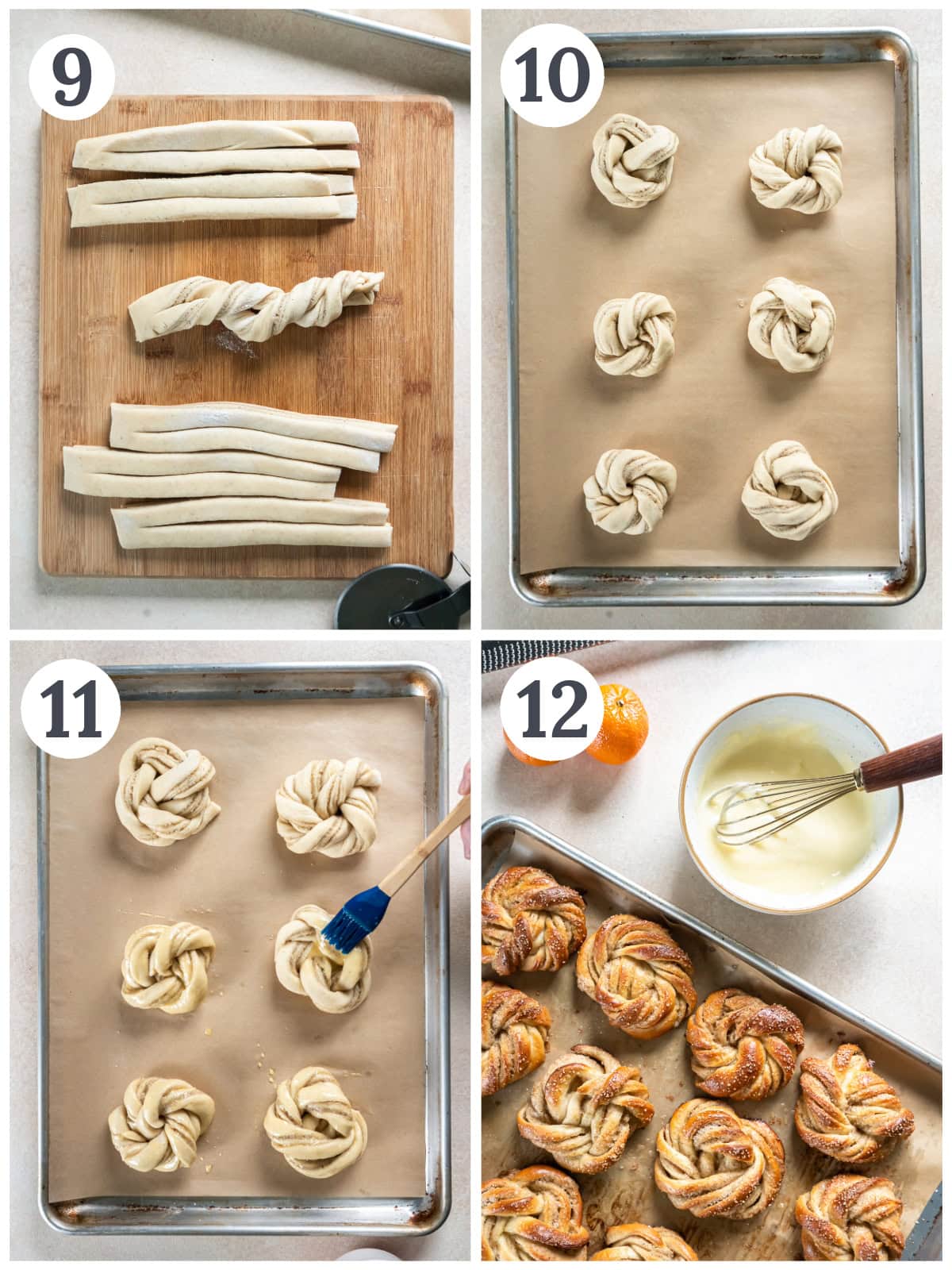 9

10

11

12