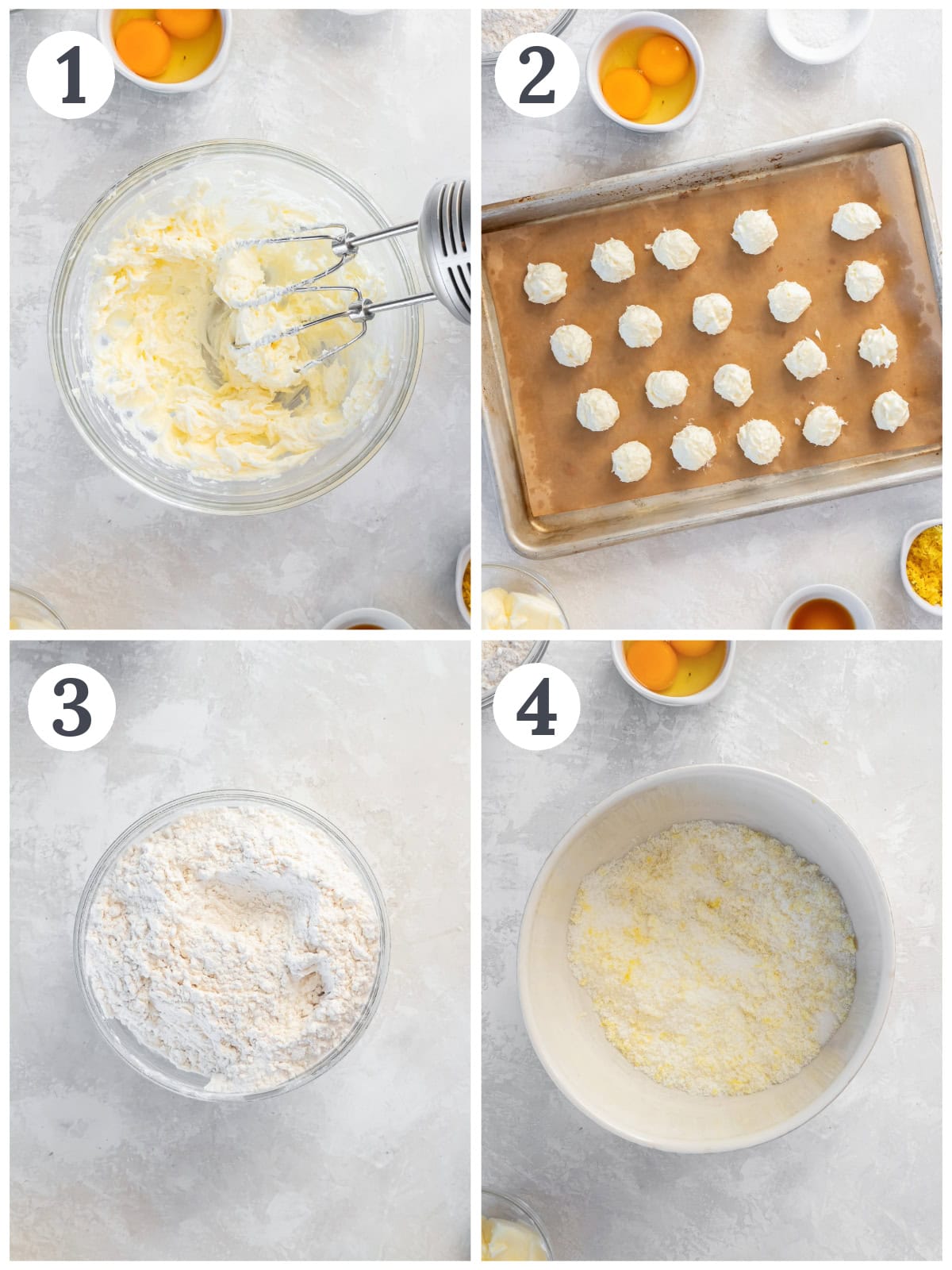 1

2

3

4