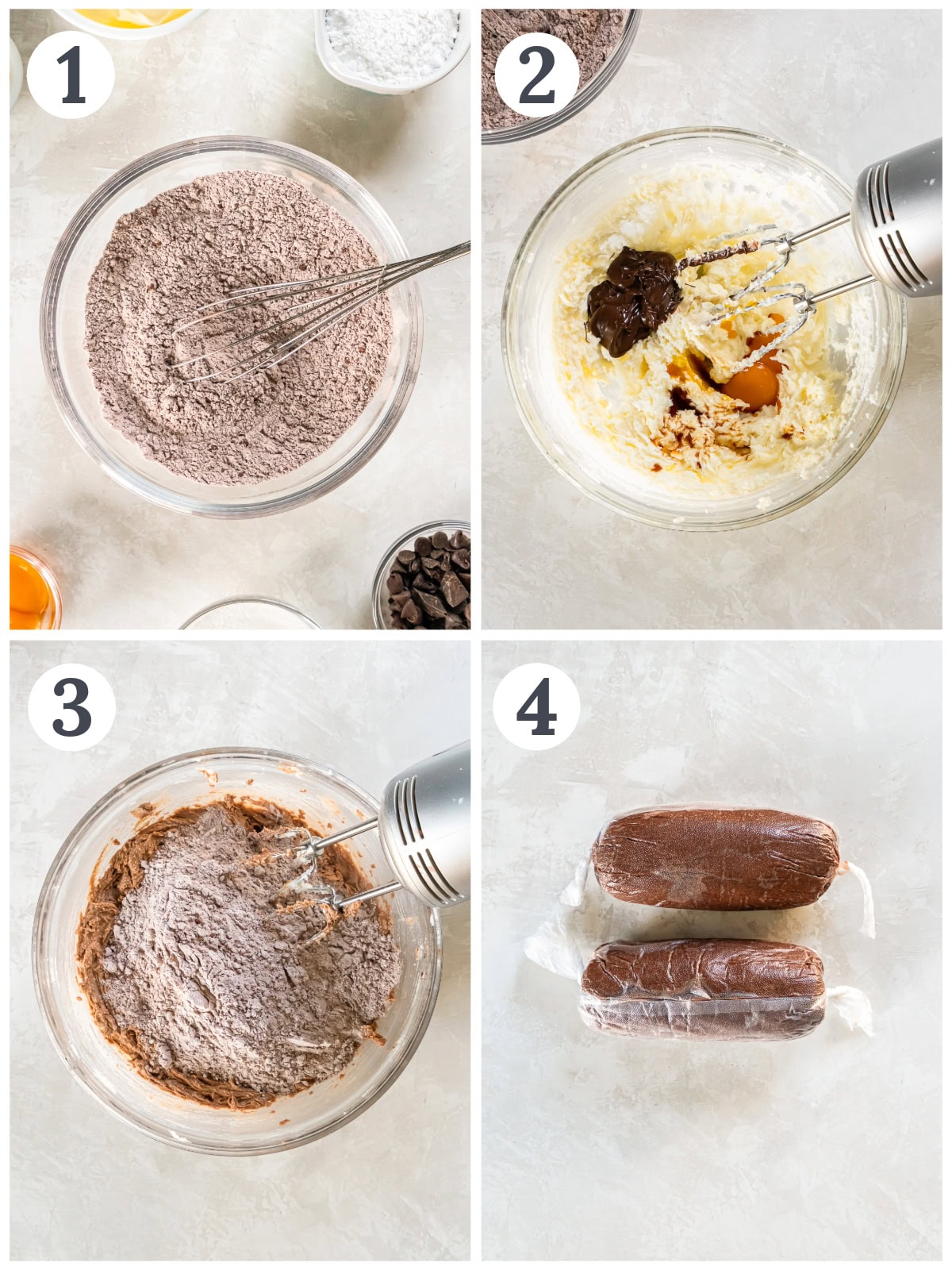 1

2

3

4