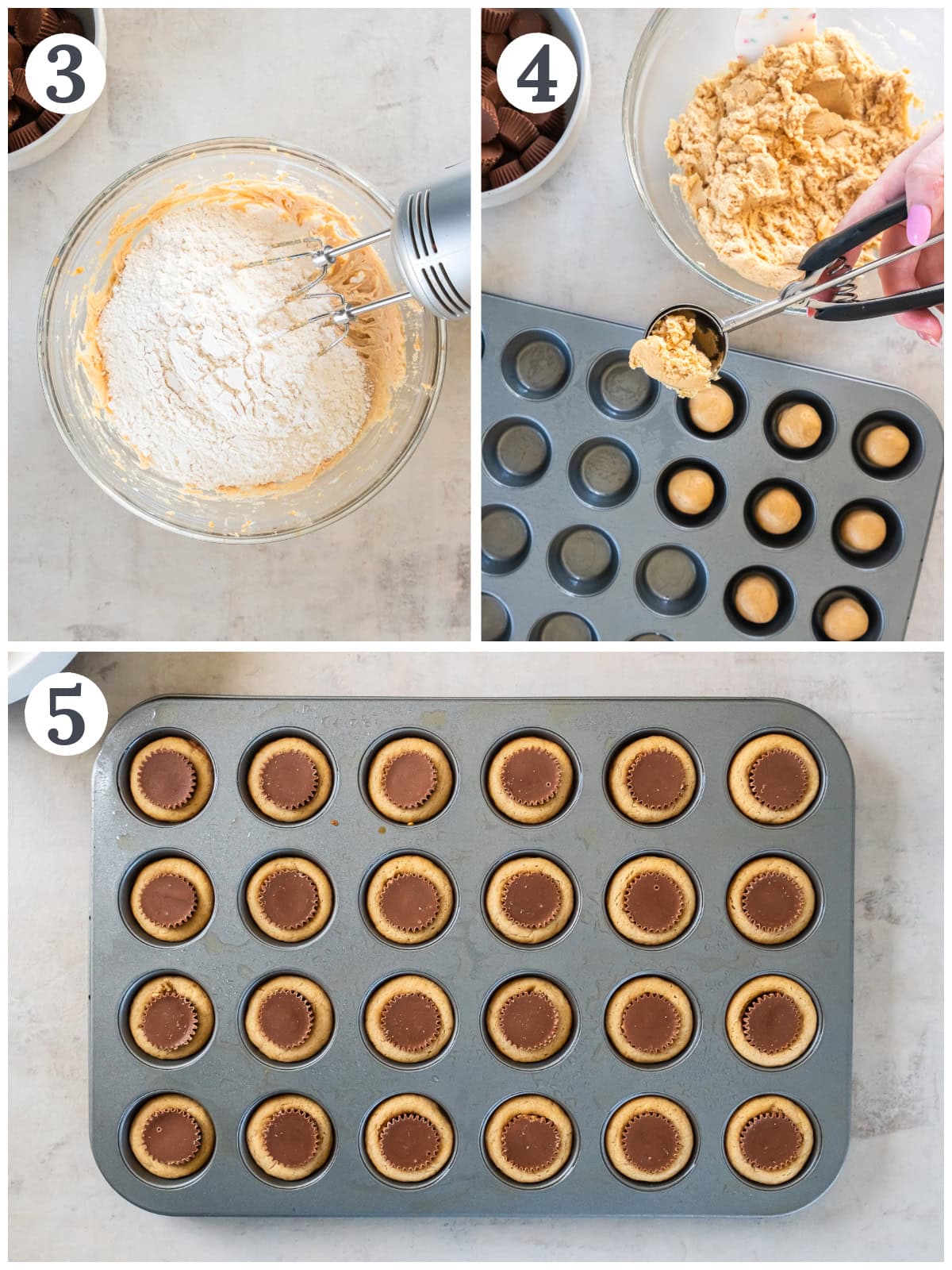 3

4

5