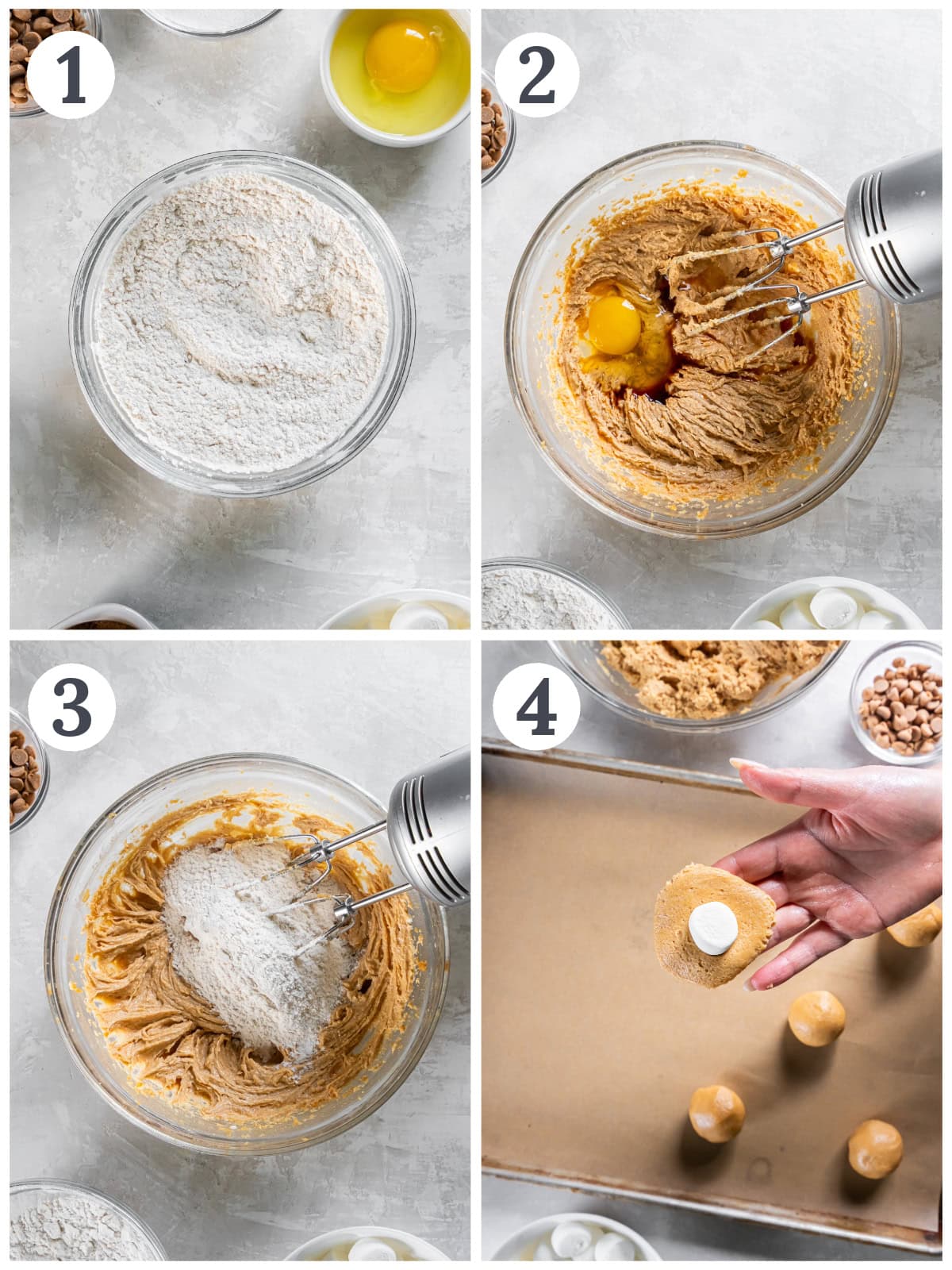 1

2

3

4