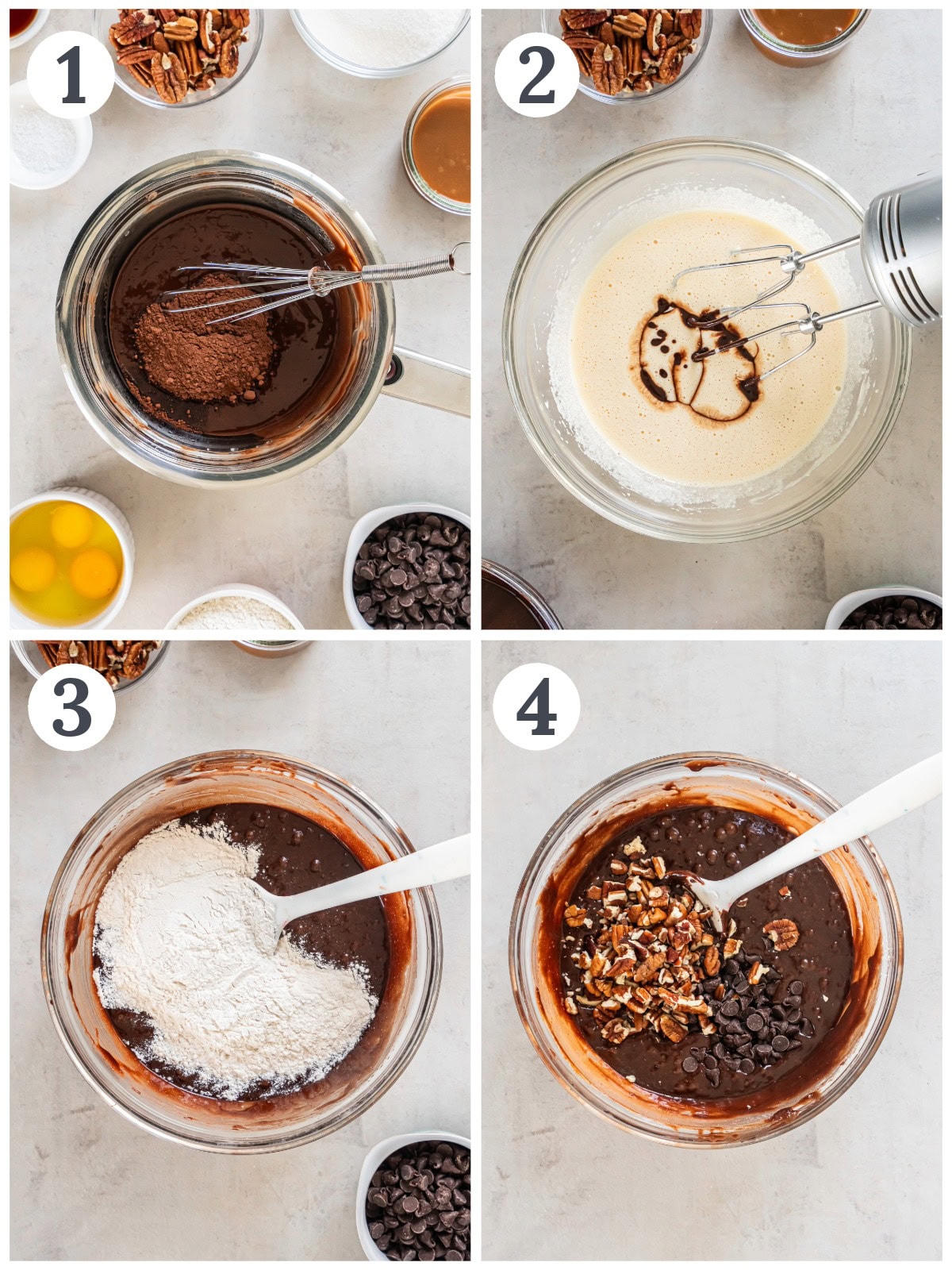 1

2

3

4