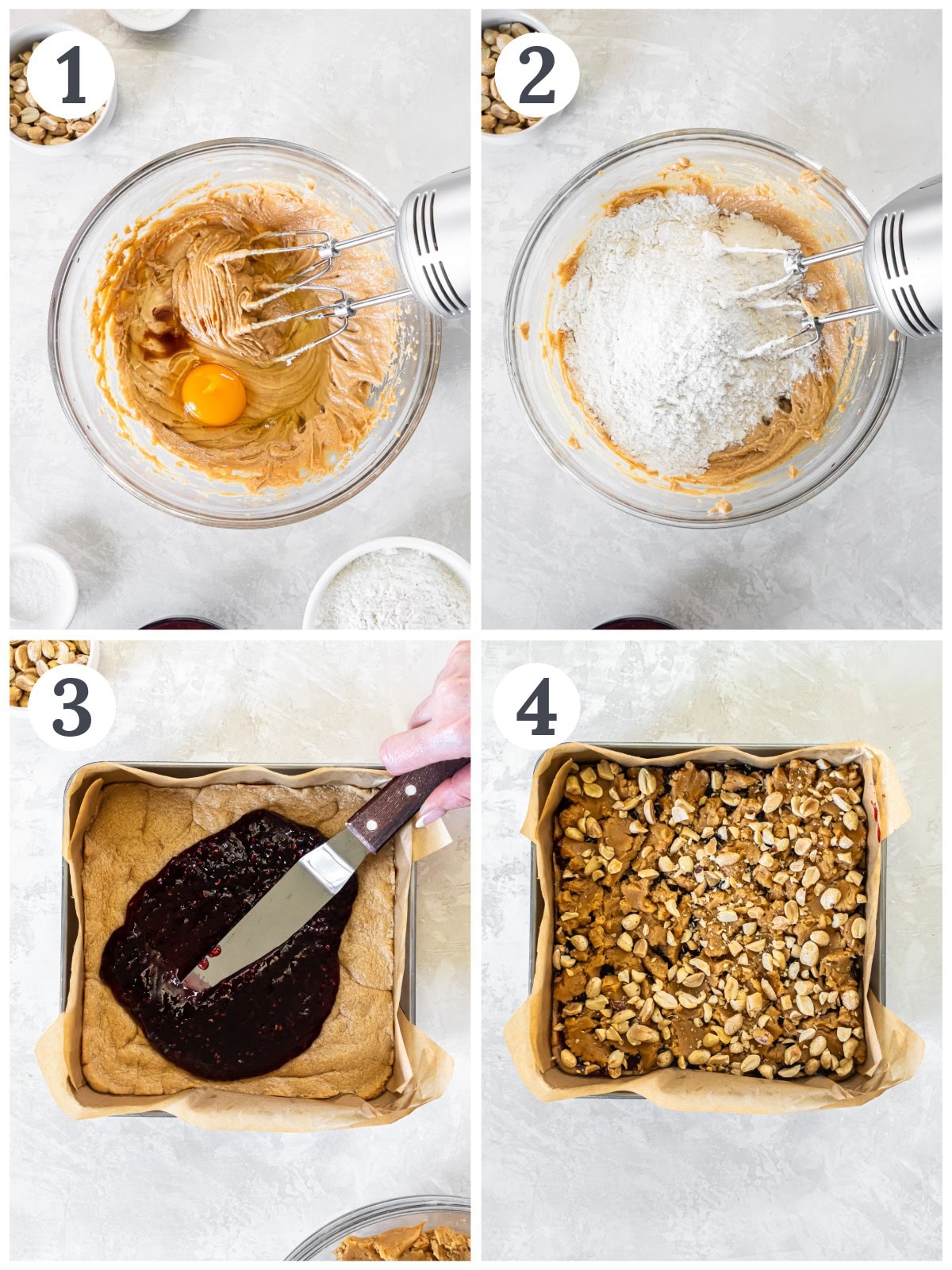 1

2

3

4