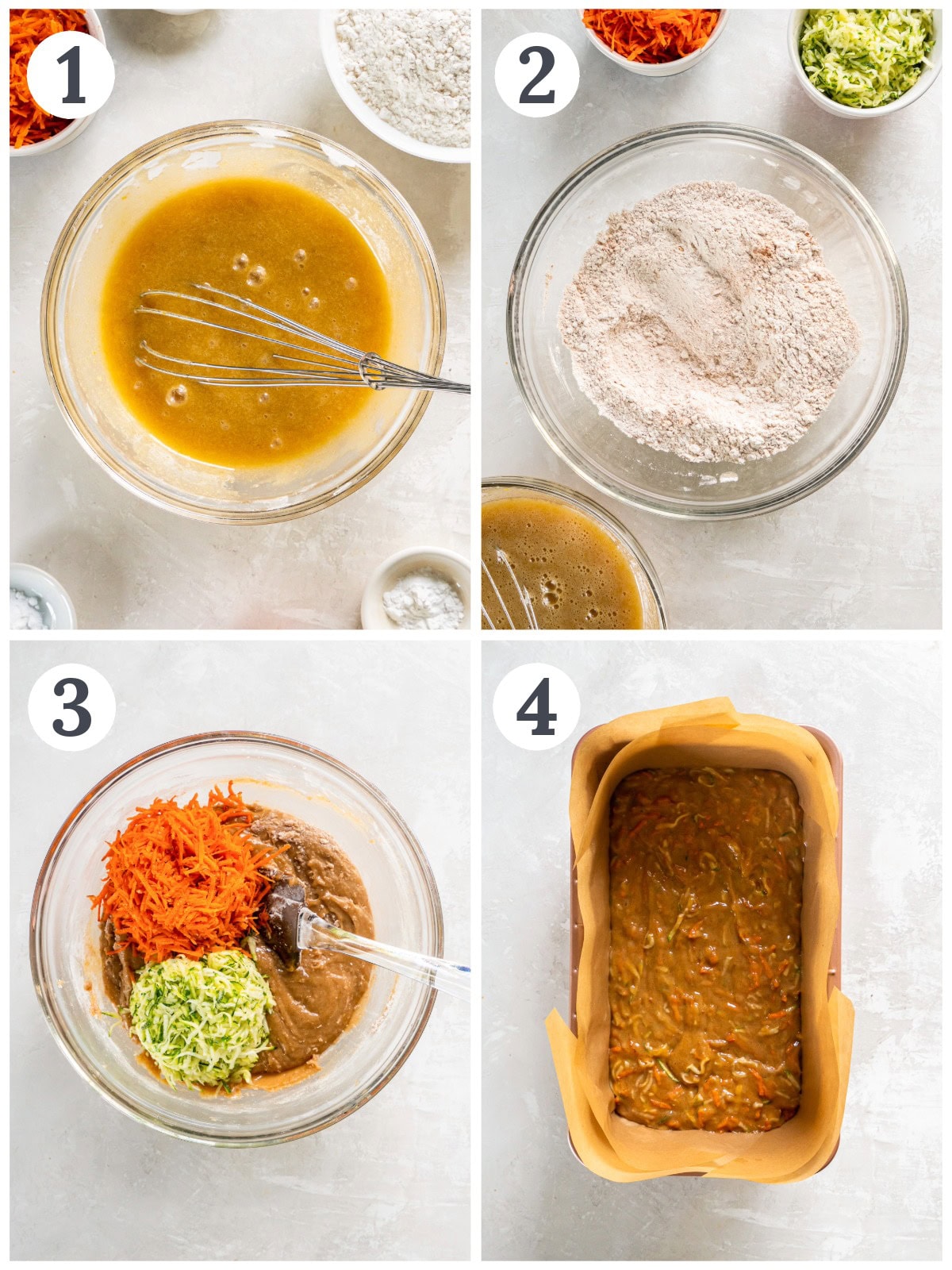 1

2

3

4