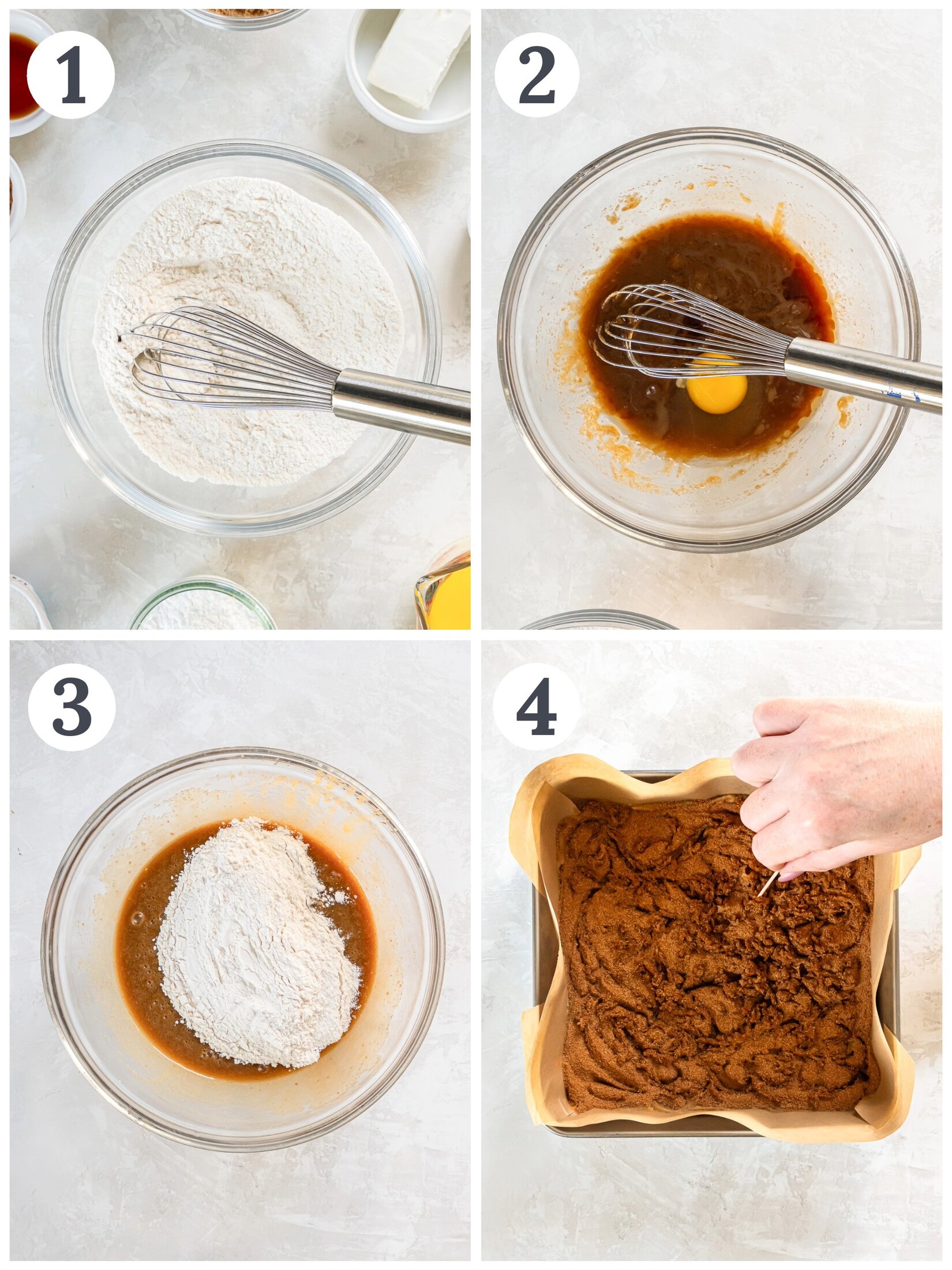 1

2

3

4