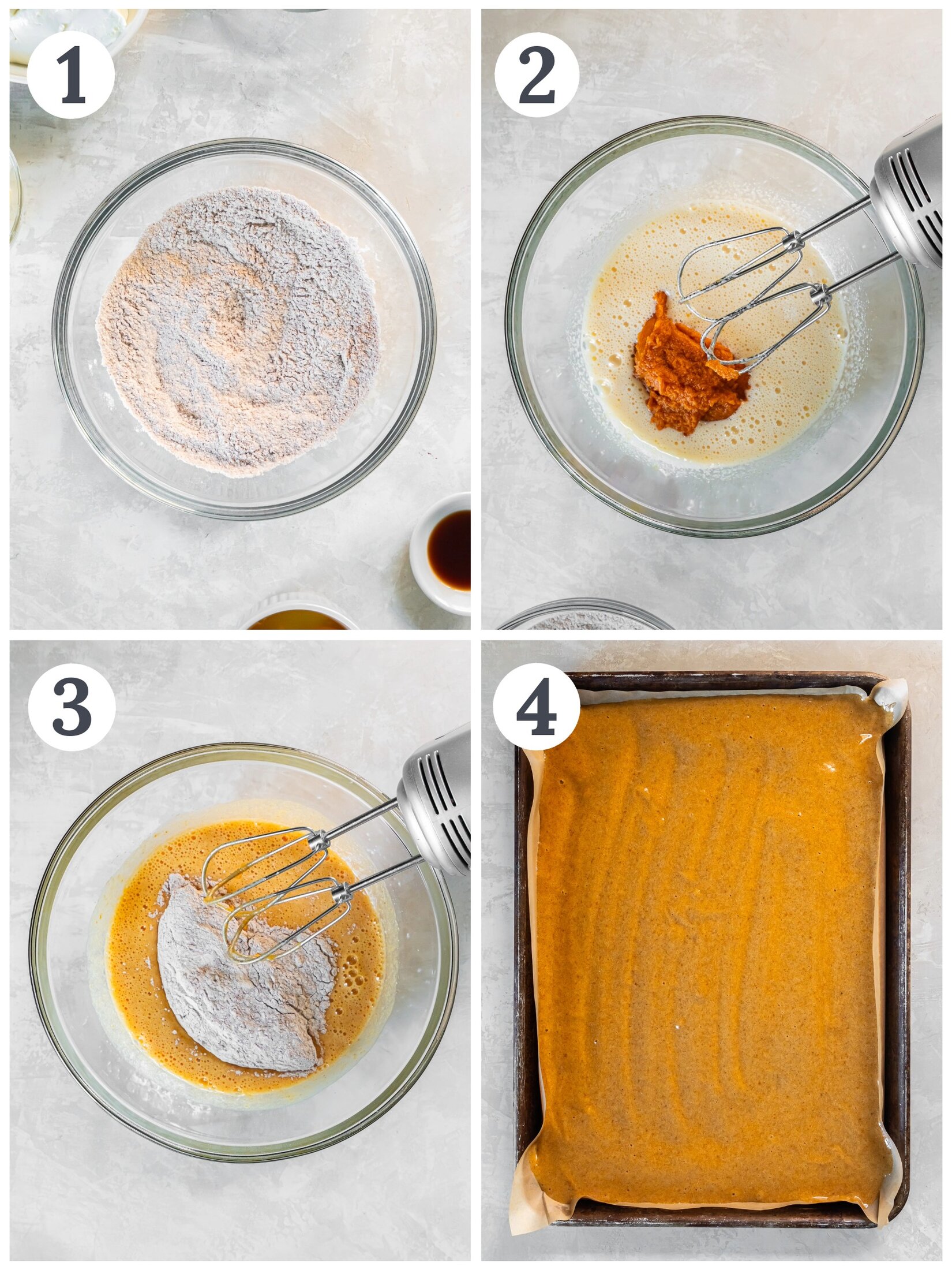 1

2

3

4