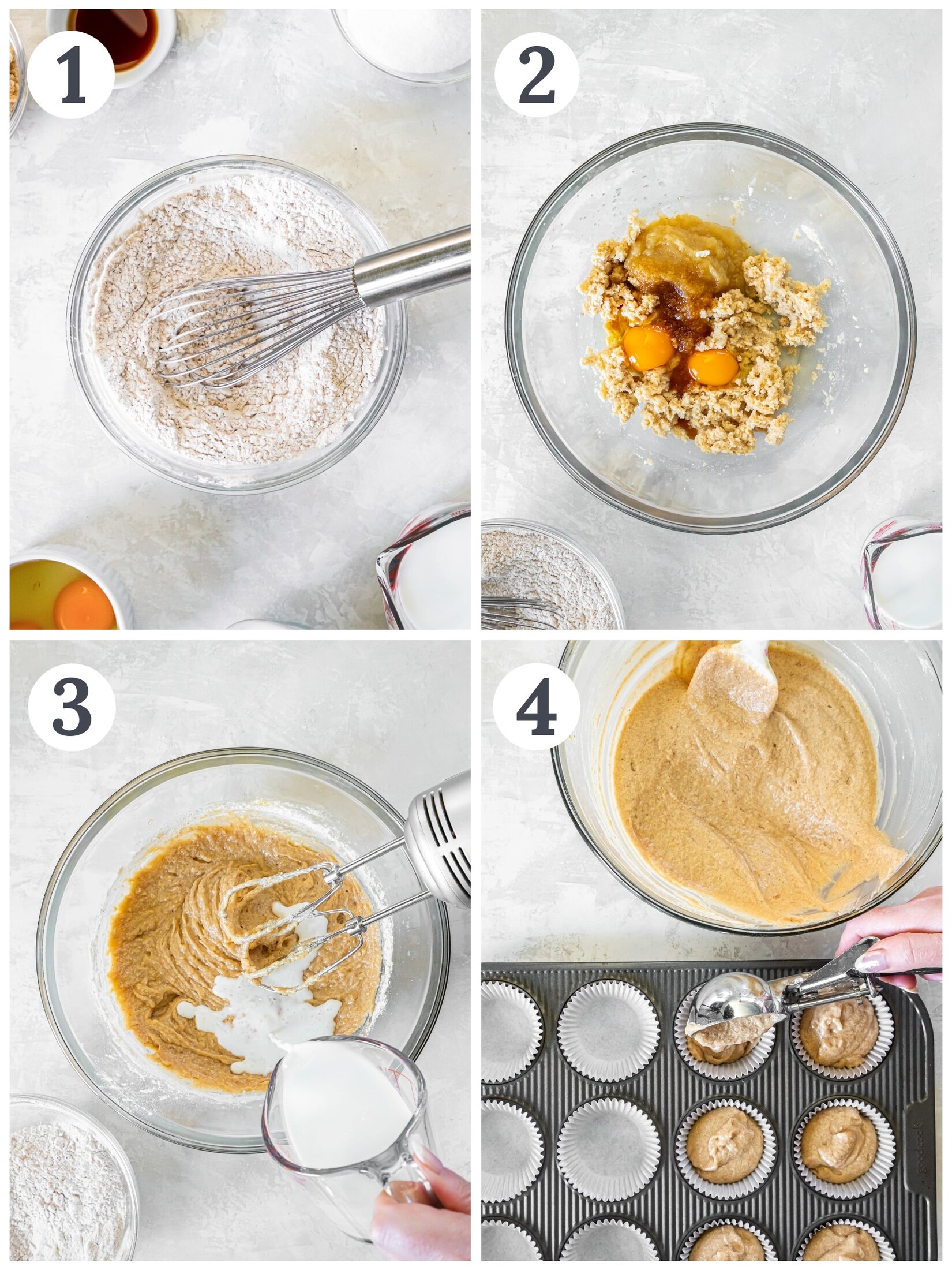 1

2

3

4