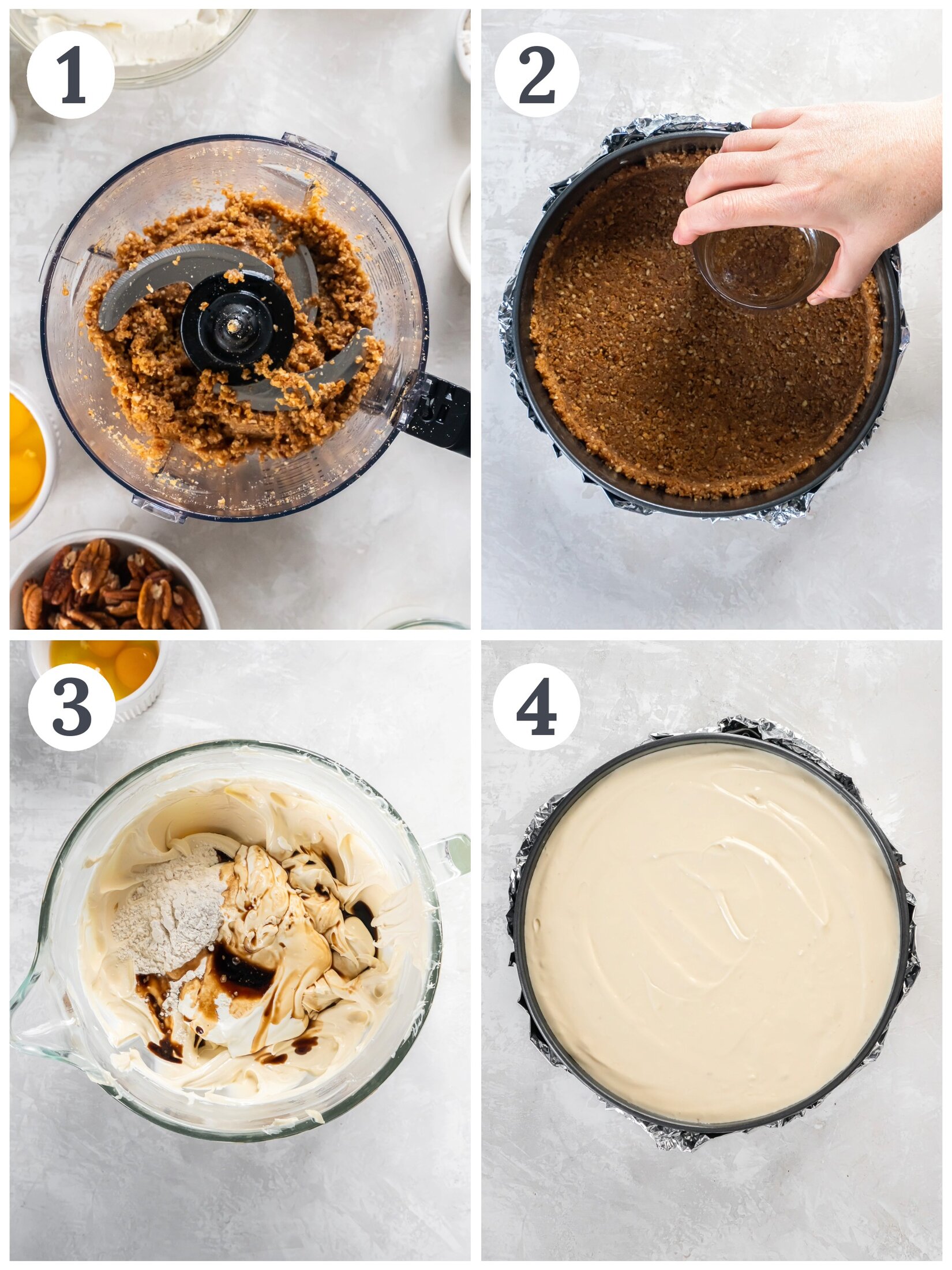 1

2

3

4