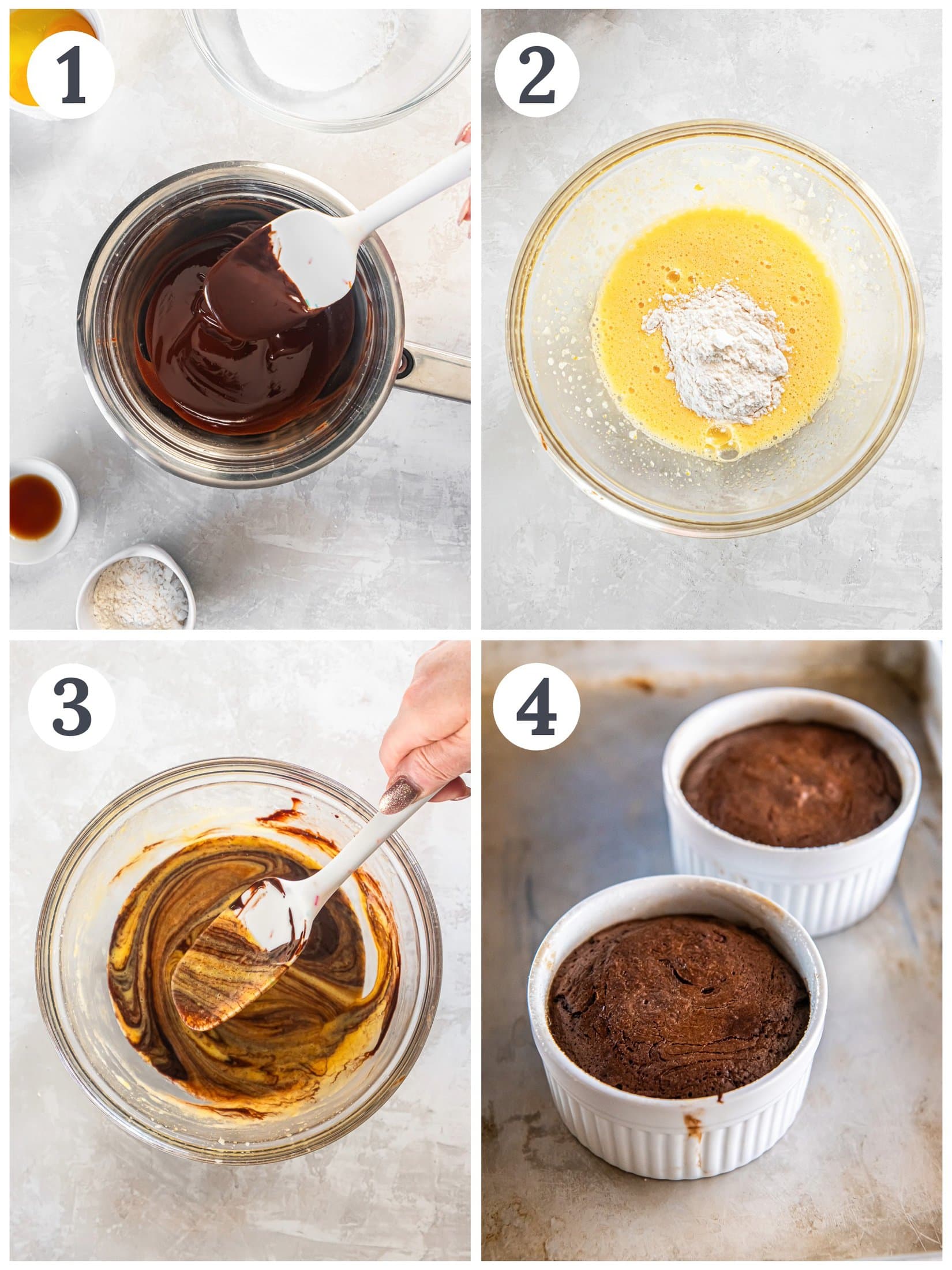 1

2

3

4