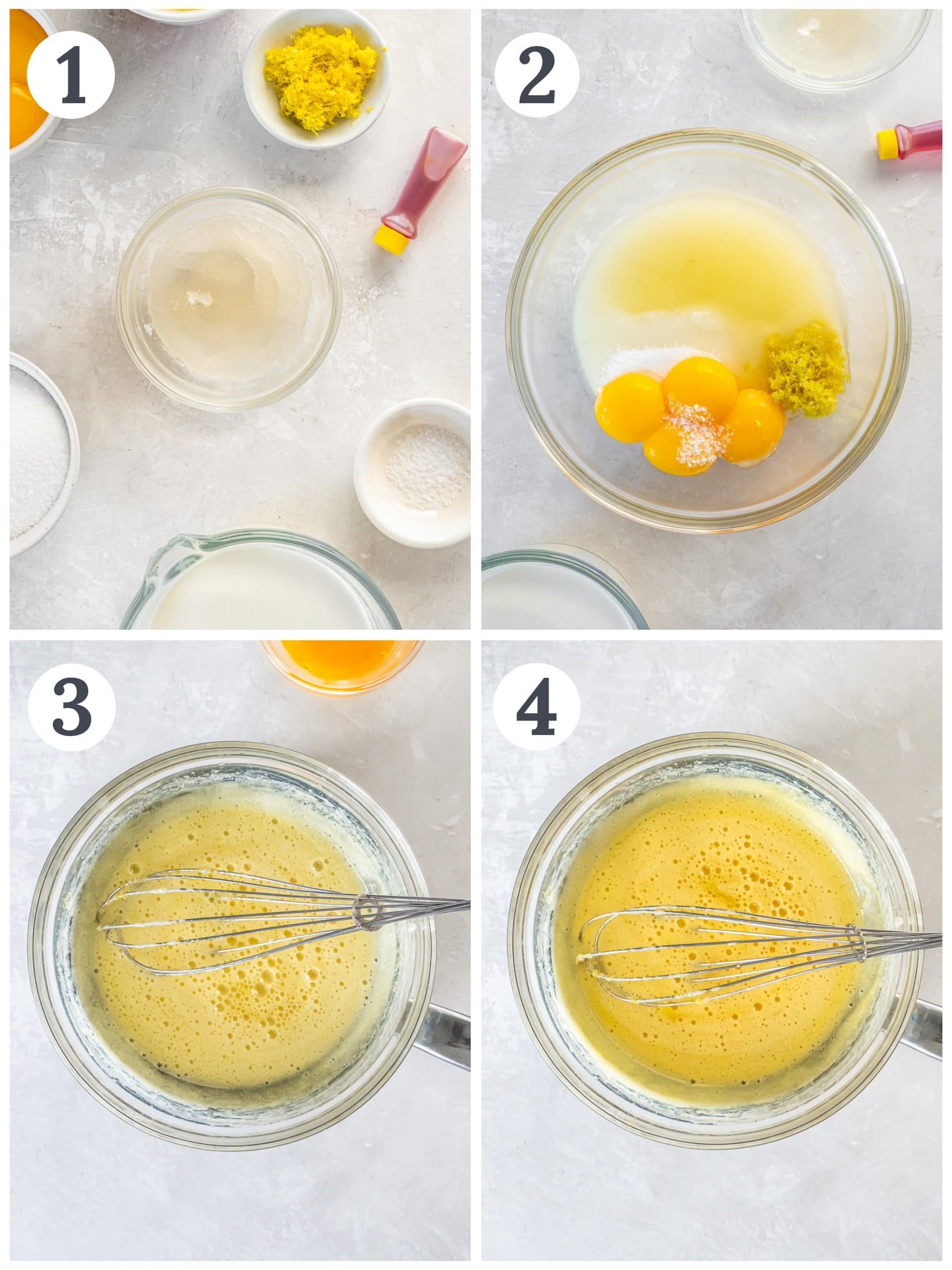 1

2

3

4