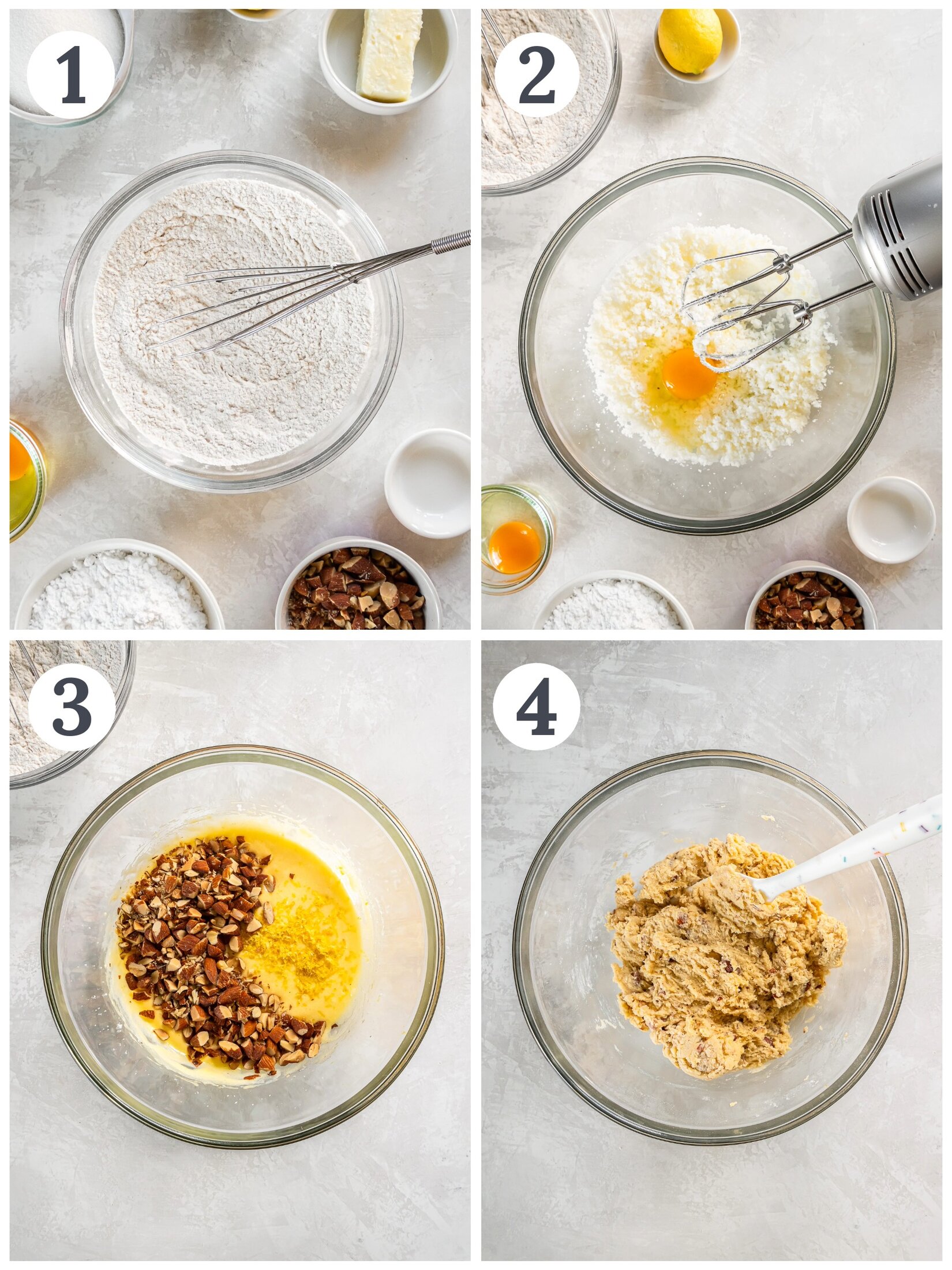 1

2

3

4