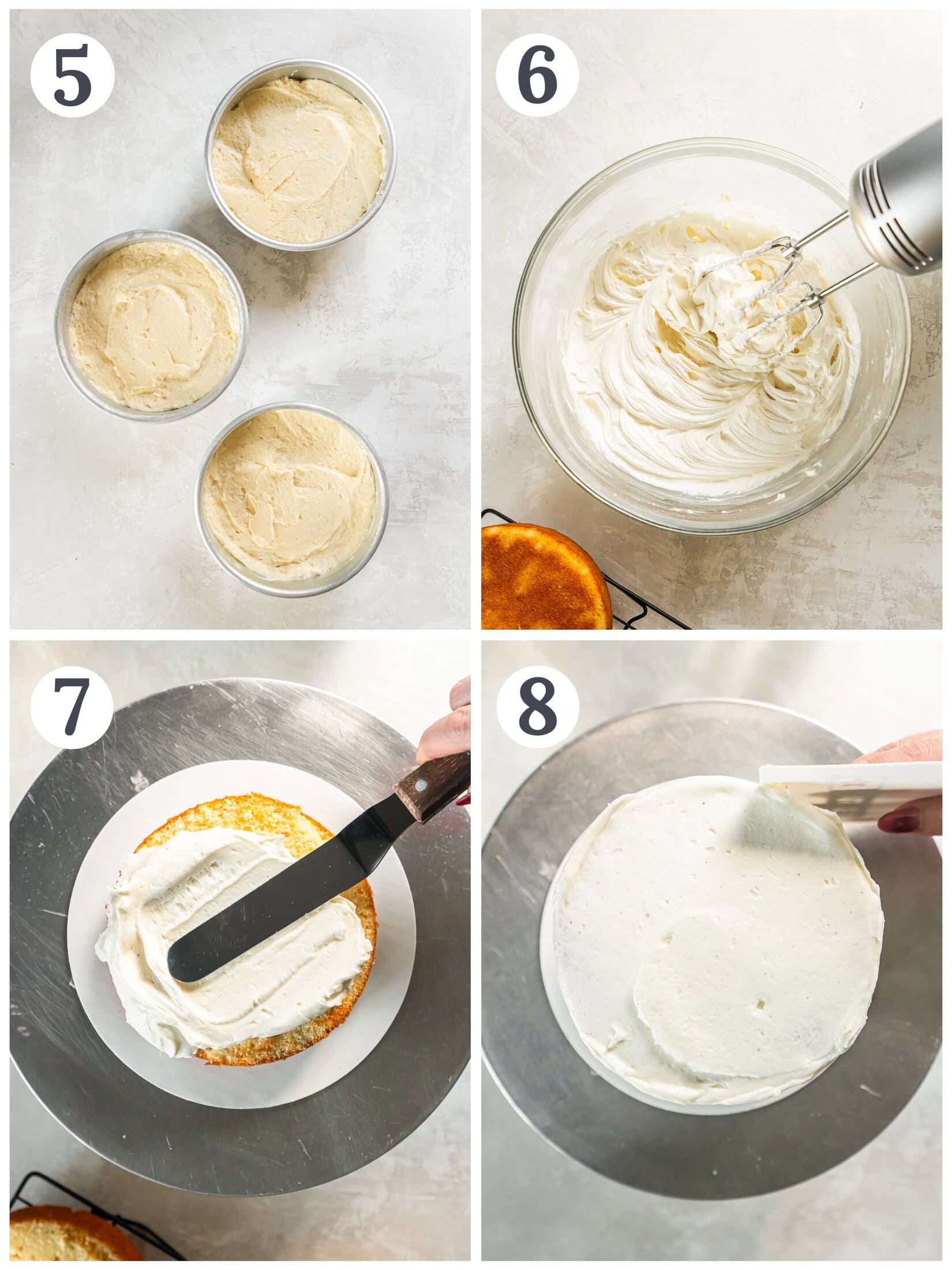 5

6

7

8