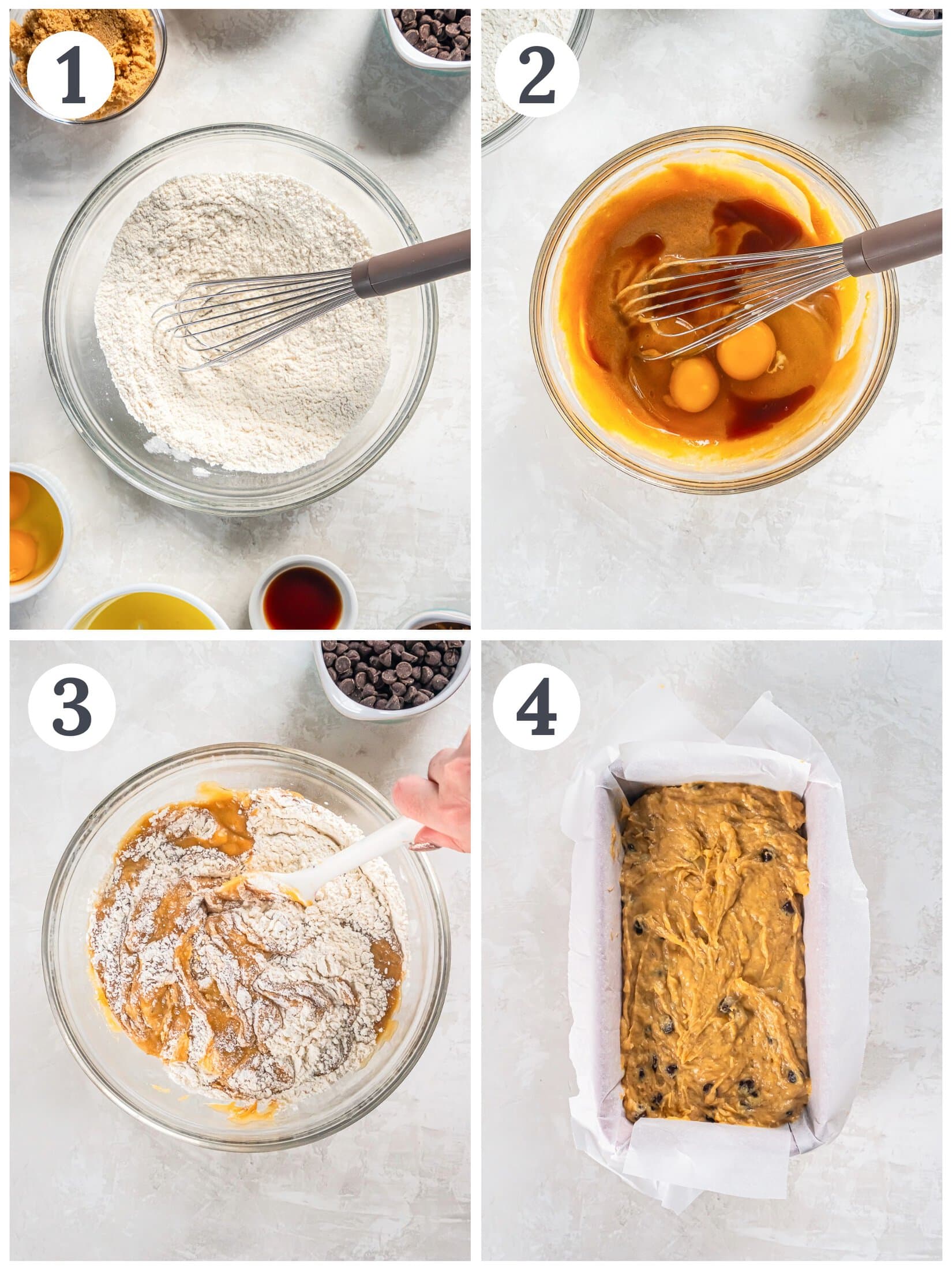 1

2

3

4