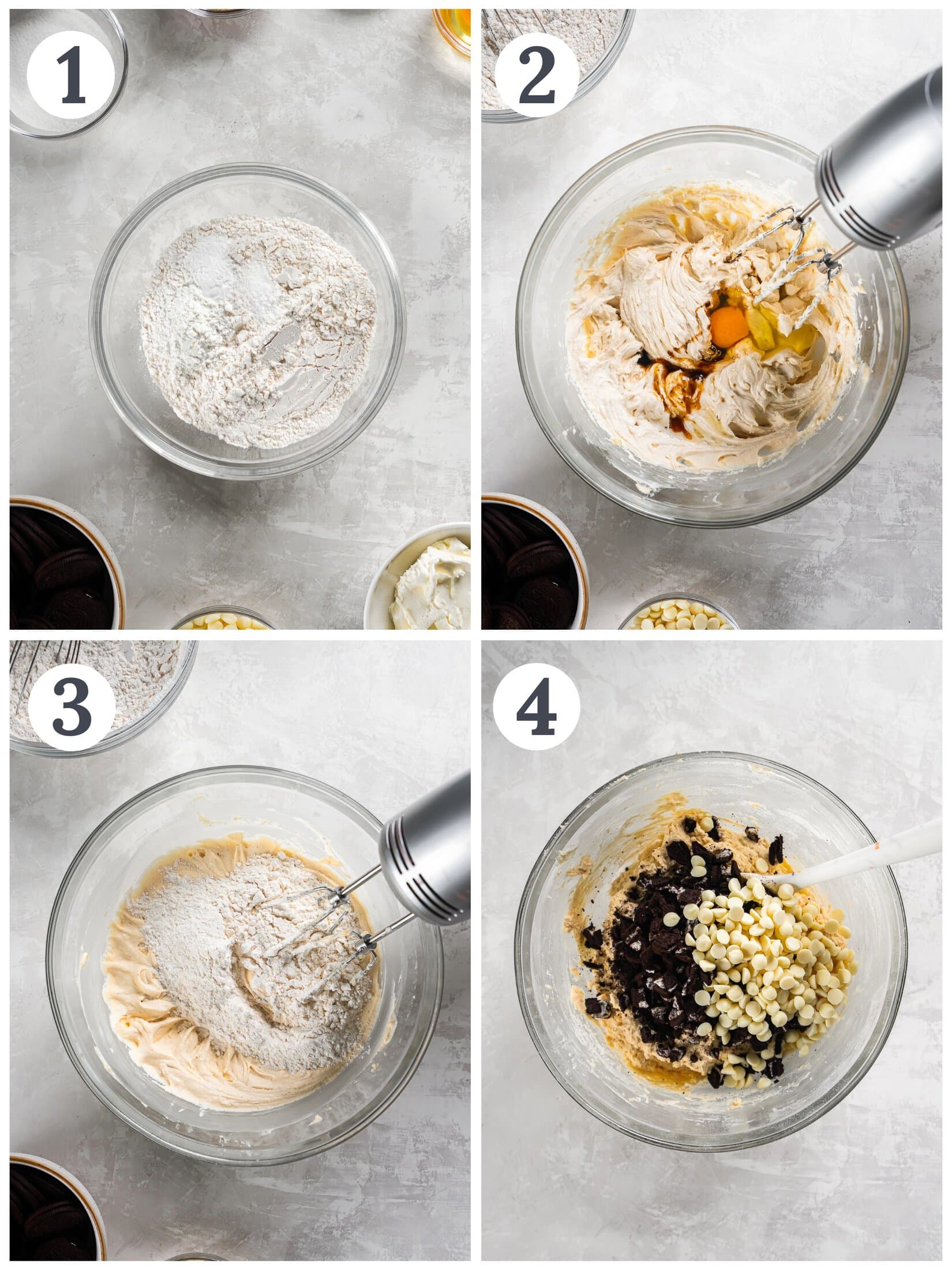 1

2

3

4