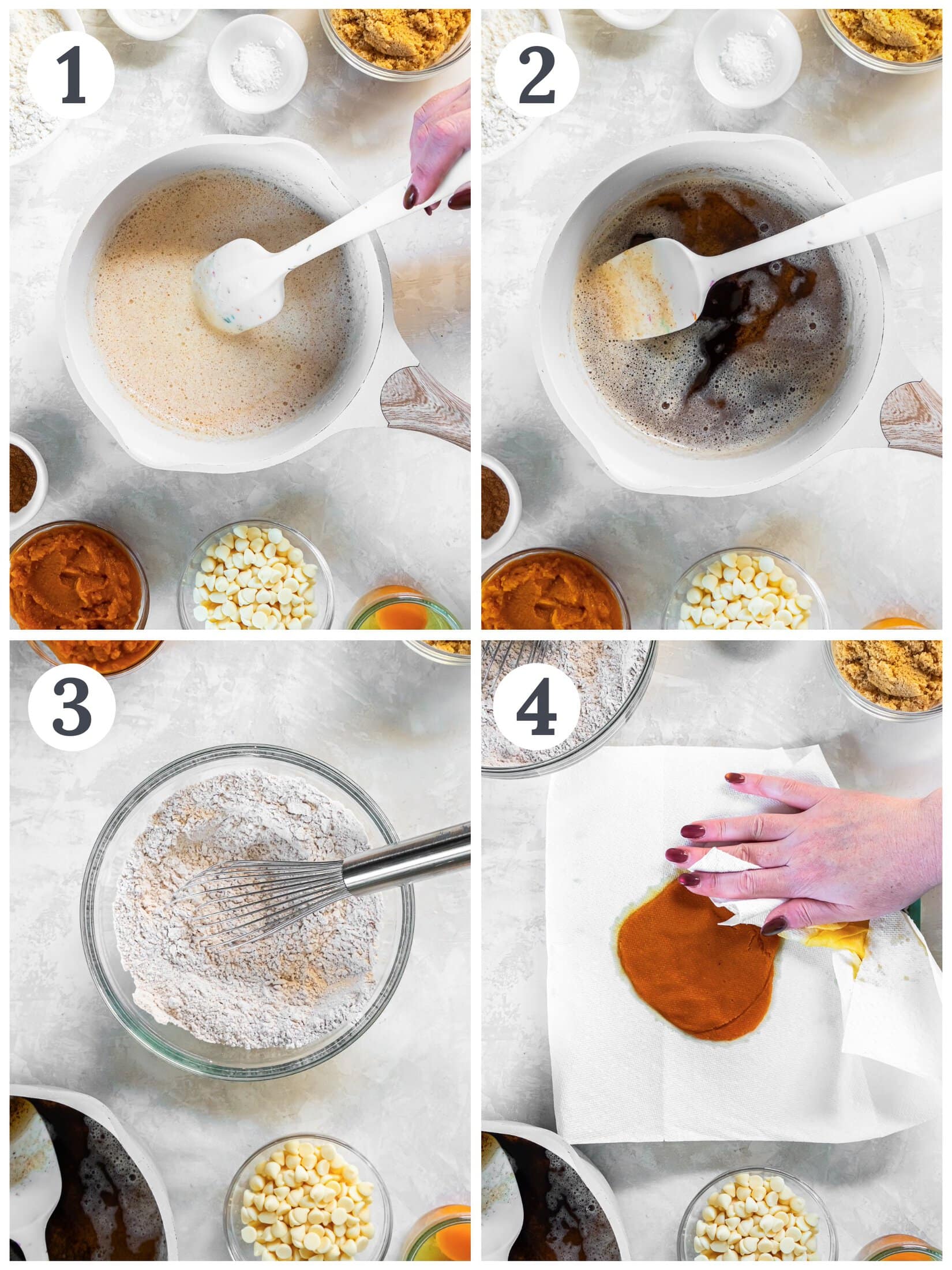 1

2

3

4