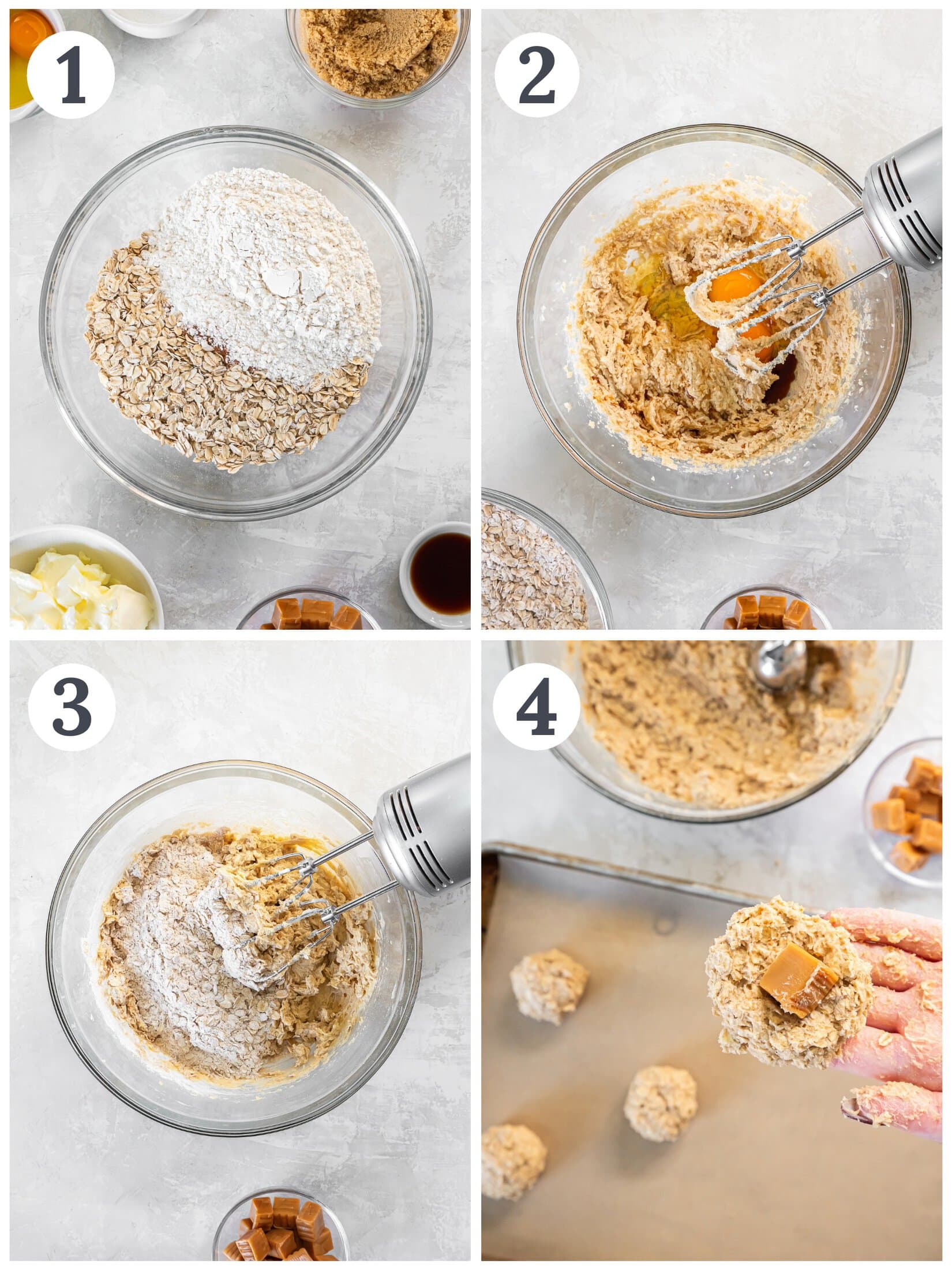 1

2

3

4